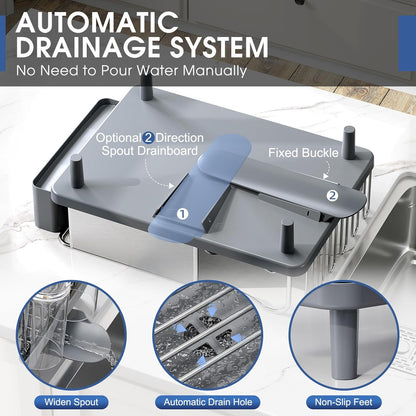 AUTOMATIC DRAINAGE SYSTEM
No Need to Pour Water Manually

Optional 2 Direction Spout Drainboard

Fixed Buckle

1

2

Widen Spout

Automatic Drain Hole

Non-Slip Feet