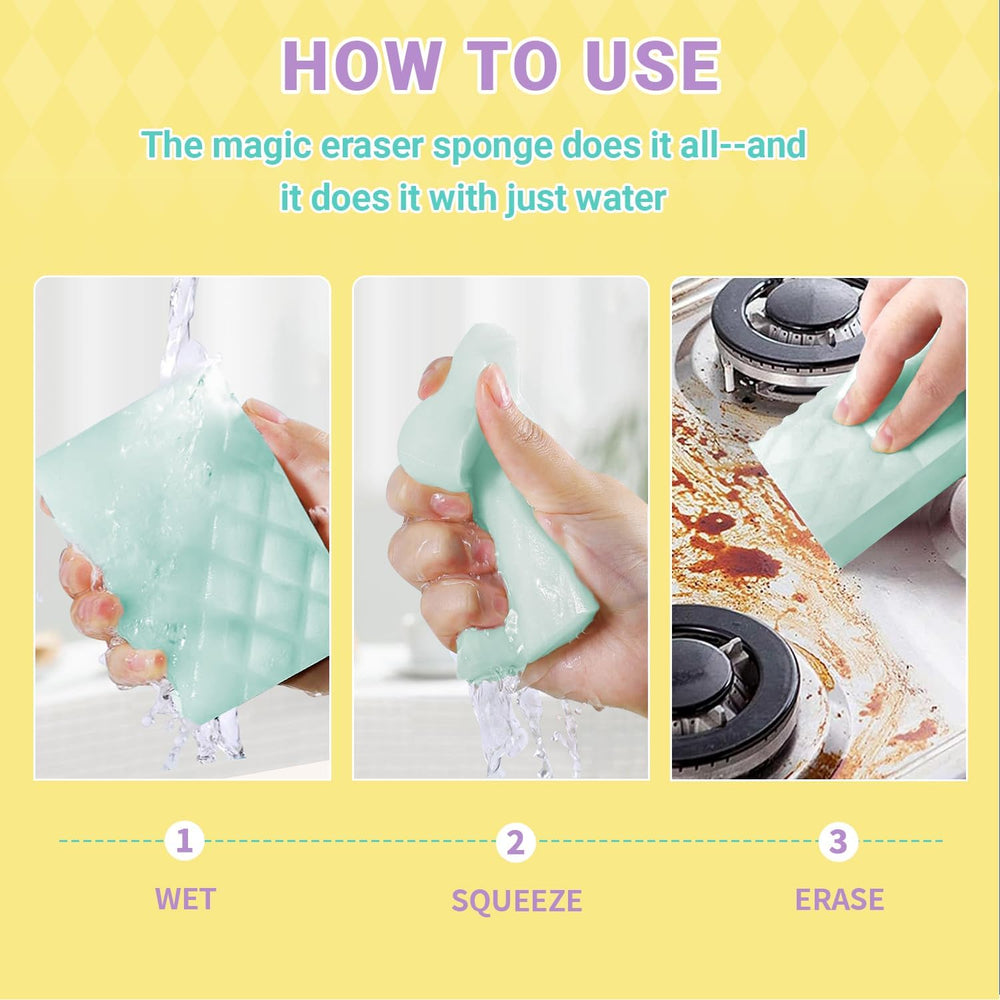 HOW TO USE

The magic eraser sponge does it all--and it does it with just water

1
WET

2
SQUEEZE

3
ERASE