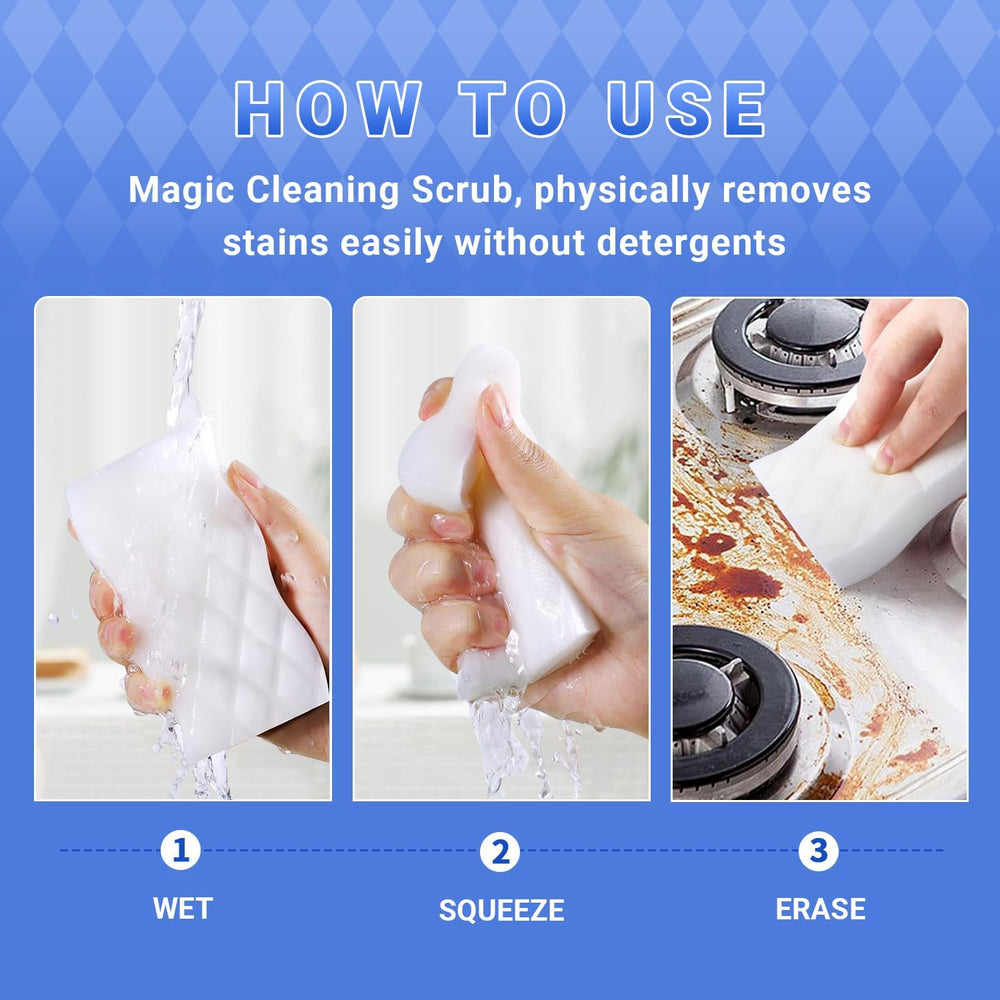 HOW TO USE

Magic Cleaning Scrub, physically removes stains easily without detergents

1
WET

2
SQUEEZE

3
ERASE