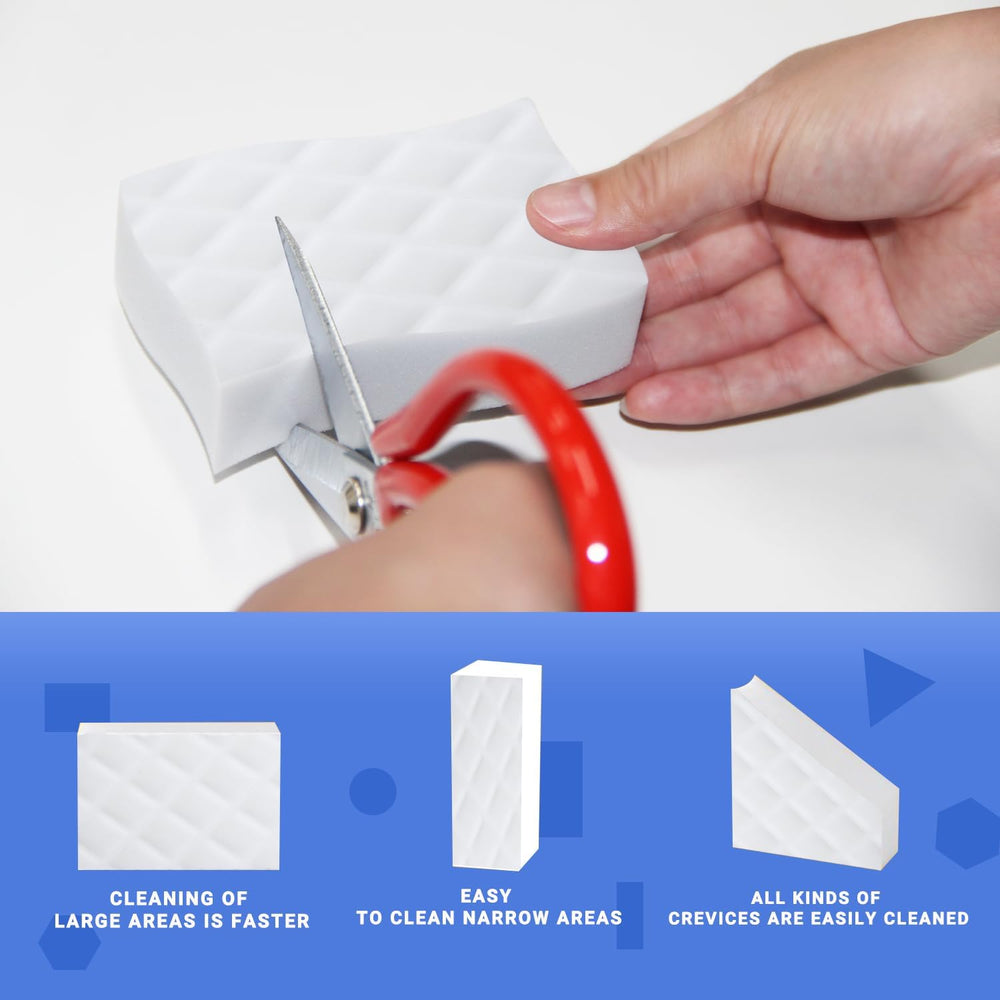 CLEANING OF
LARGE AREAS IS FASTER

EASY
TO CLEAN NARROW AREAS

ALL KINDS OF
CREVICES ARE EASILY CLEANED